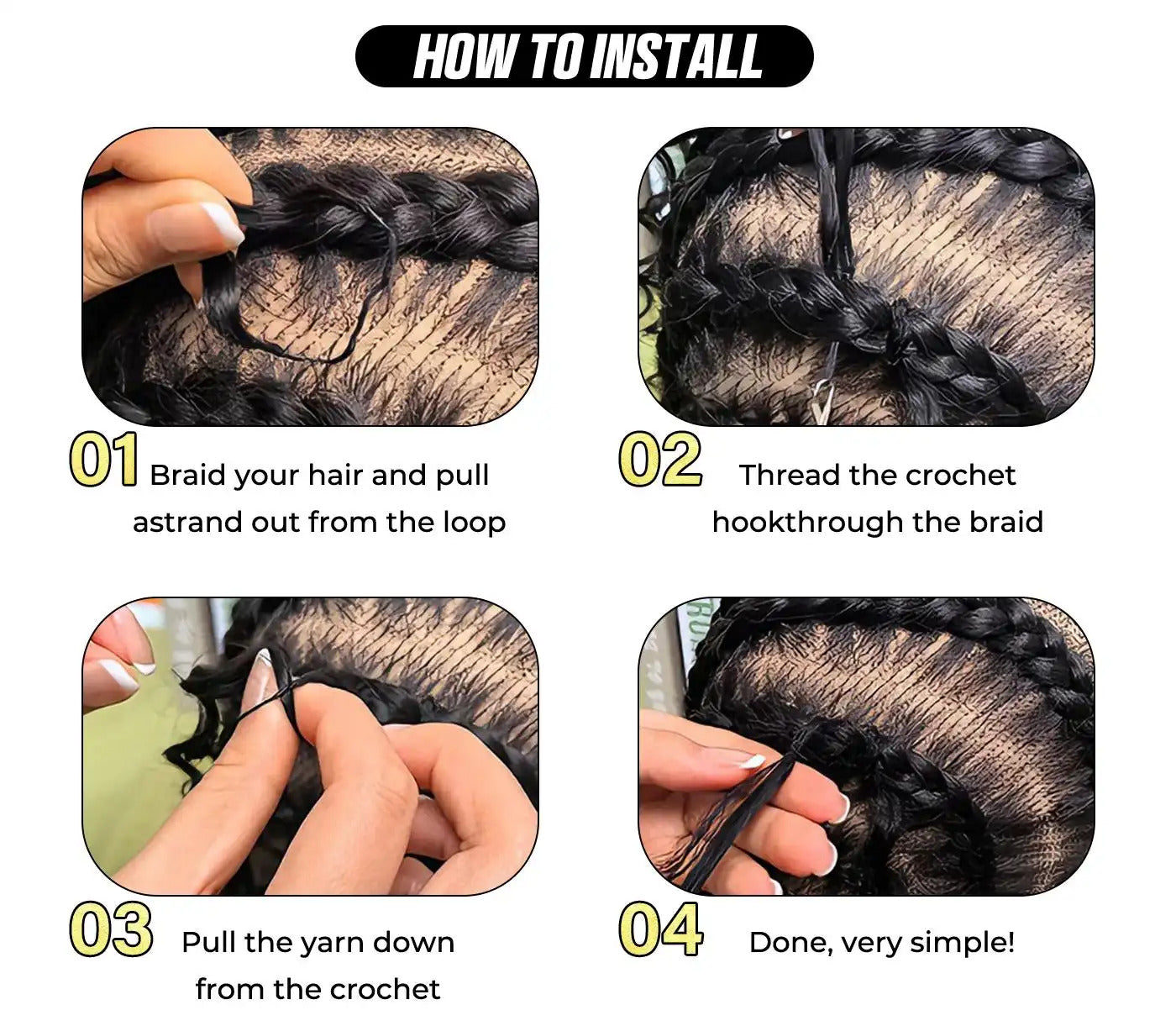 HOW TO INSTALL

01 Braid your hair and pull astrand out from the loop

02 Thread the crochet hookthrough the braid

03 Pull the yarn down from the crochet

04 Done, very simple!